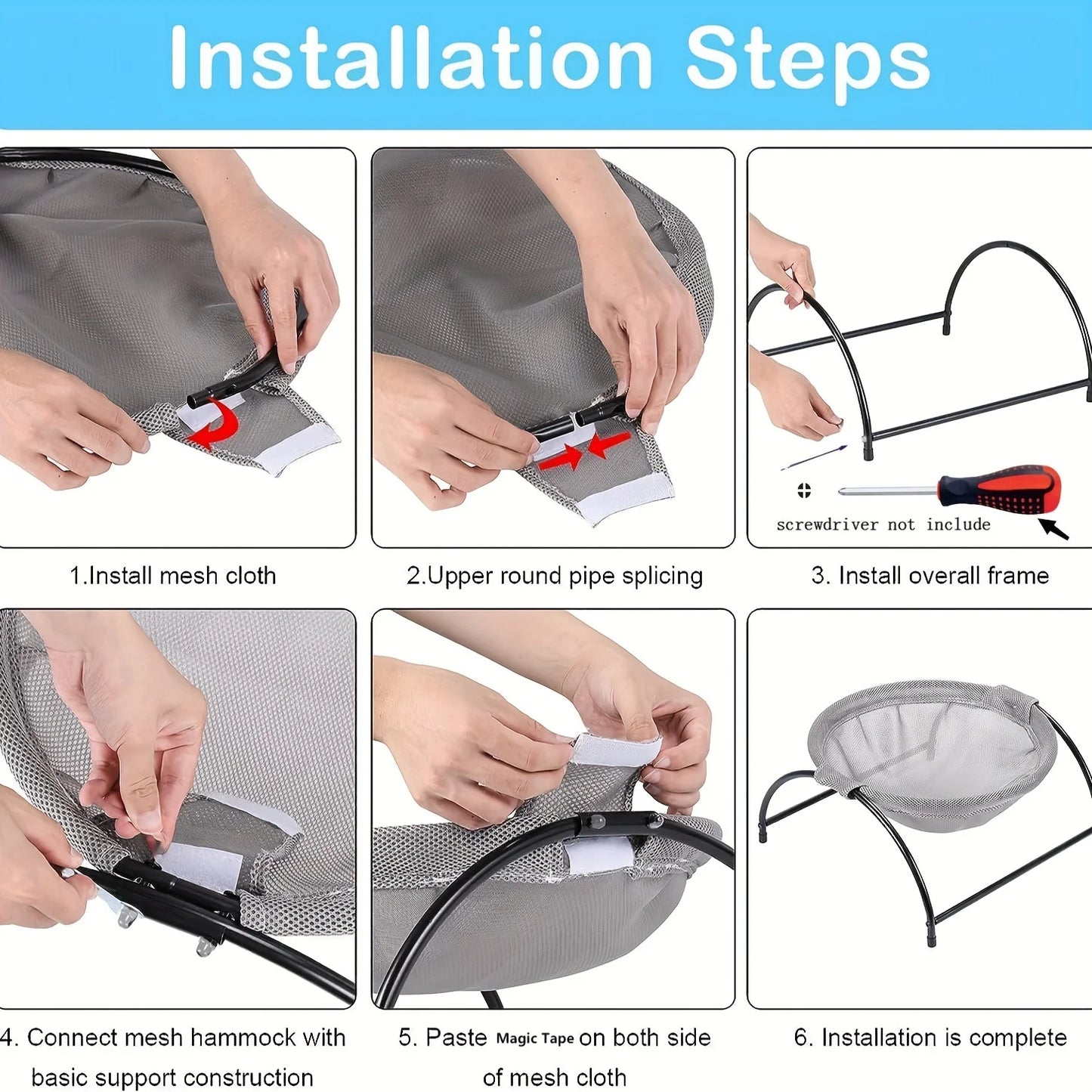 Installation Steps

screwdriver not include

1.Install mesh cloth

2.Upper round pipe splicing

3. Install overall frame

4. Connect mesh hammock with basic support construction

5. Paste Magic Tape on both side of mesh cloth

6. Installation is complete